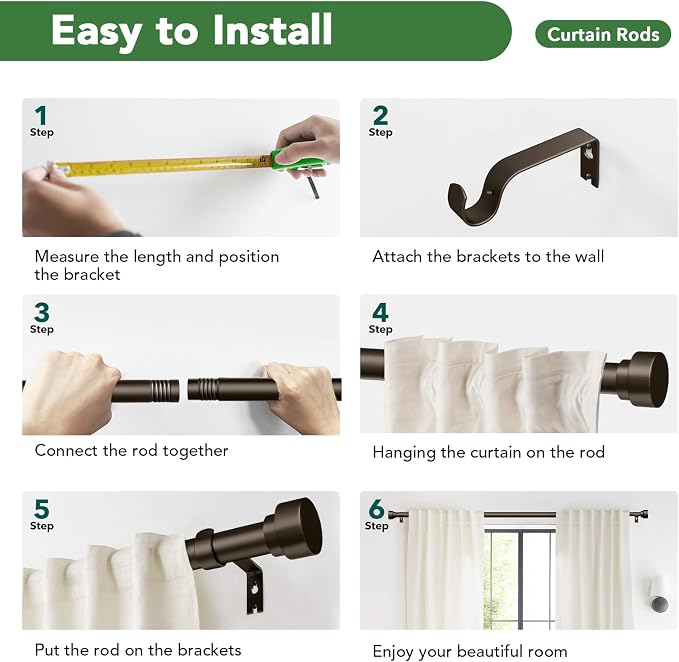 Easy to Install

Curtain Rods

1
Step

Measure the length and position the bracket

2
Step

Attach the brackets to the wall

3
Step

Connect the rod together

4
Step

Hanging the curtain on the rod

5
Step

Put the rod on the brackets

6
Step

Enjoy your beautiful room